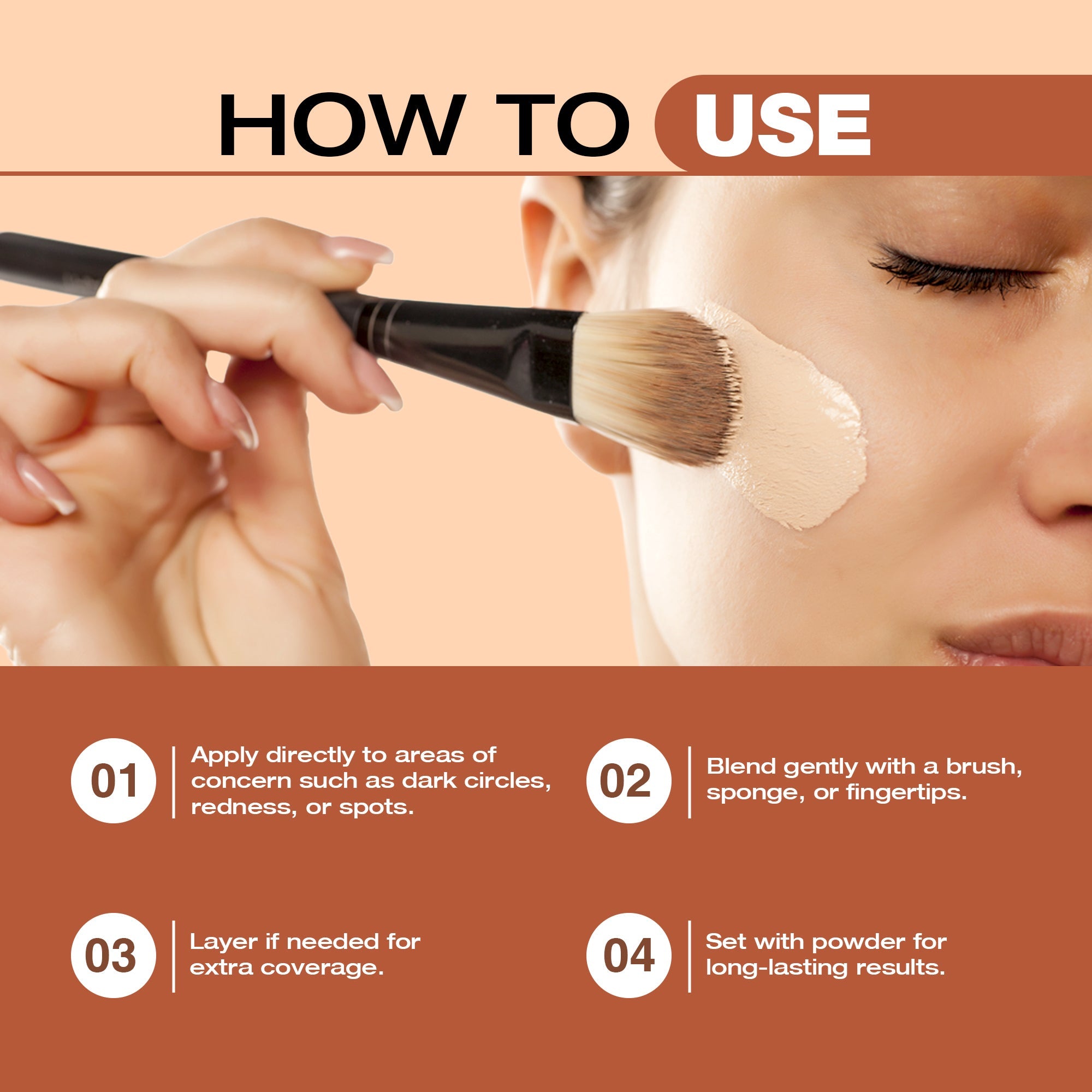 HOW TO USE

01 Apply directly to areas of concern such as dark circles, redness, or spots.

02 Blend gently with a brush, sponge, or fingertips.

03 Layer if needed for extra coverage.

04 Set with powder for long-lasting results.