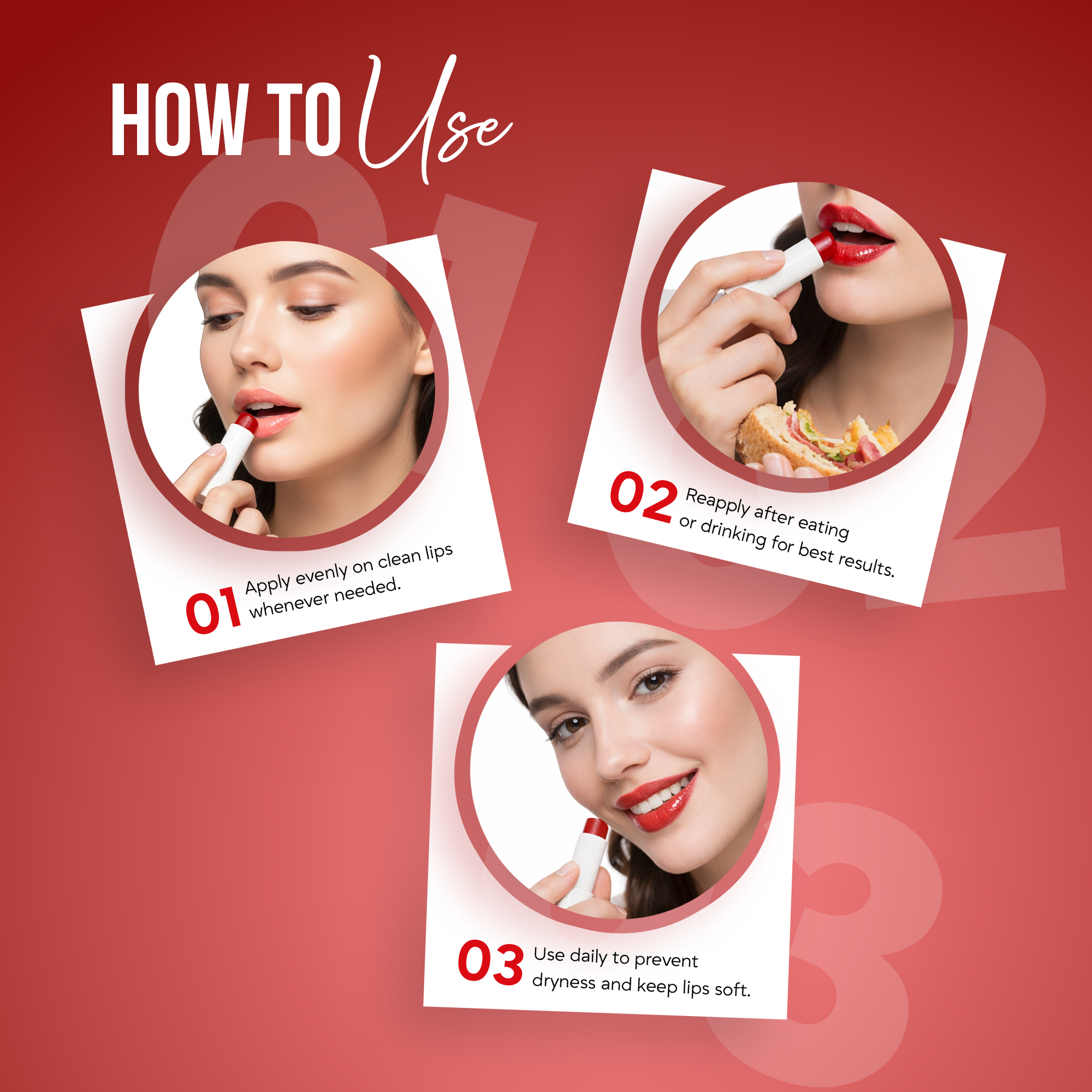 HOW TO Use

01 Apply evenly on clean lips whenever needed.

02 Reapply after eating or drinking for best results.

03 Use daily to prevent dryness and keep lips soft.