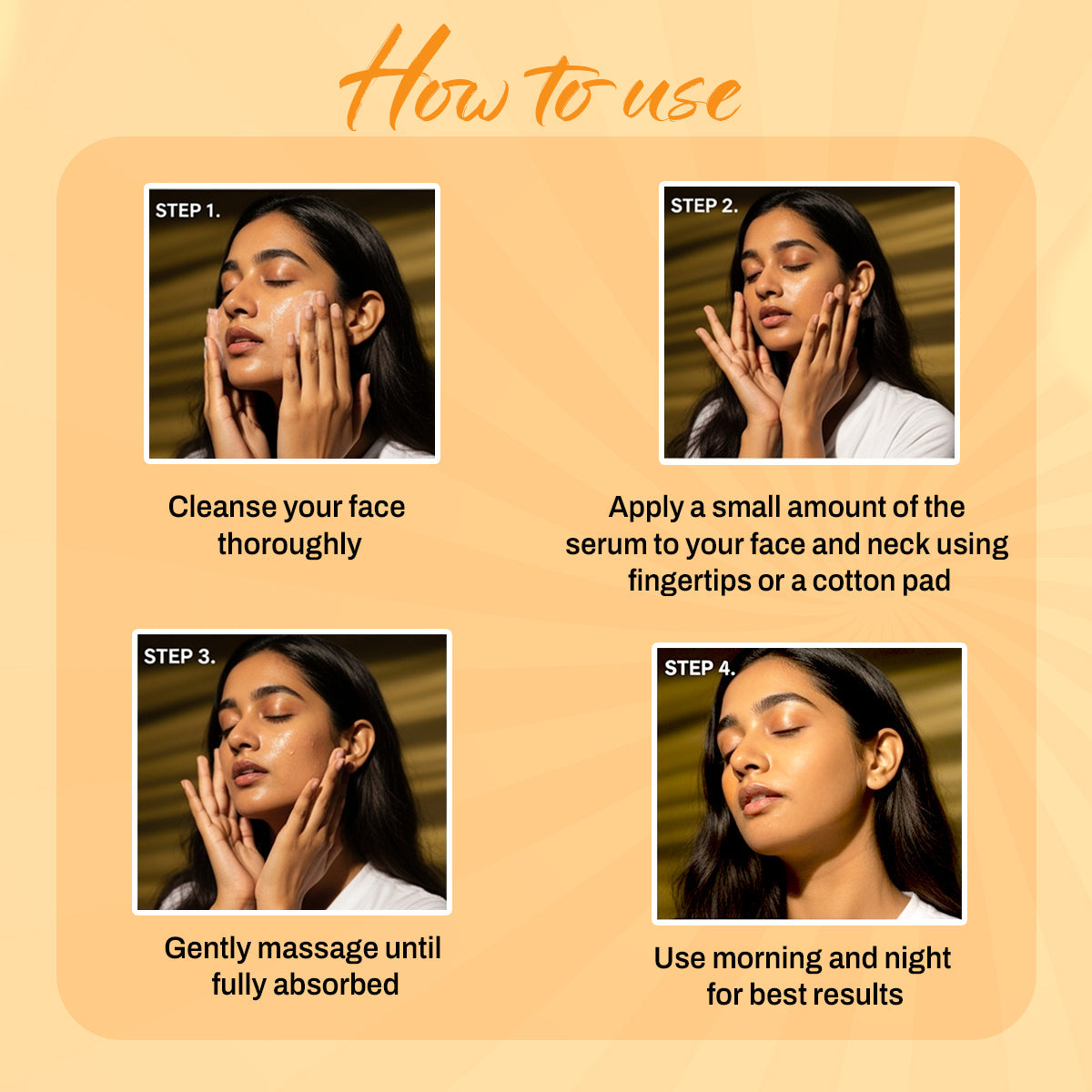 How to use

STEP 1.

Cleanse your face thoroughly

STEP 2.

Apply a small amount of the serum to your face and neck using fingertips or a cotton pad

STEP 3.

Gently massage until fully absorbed

STEP 4.

Use morning and night for best results