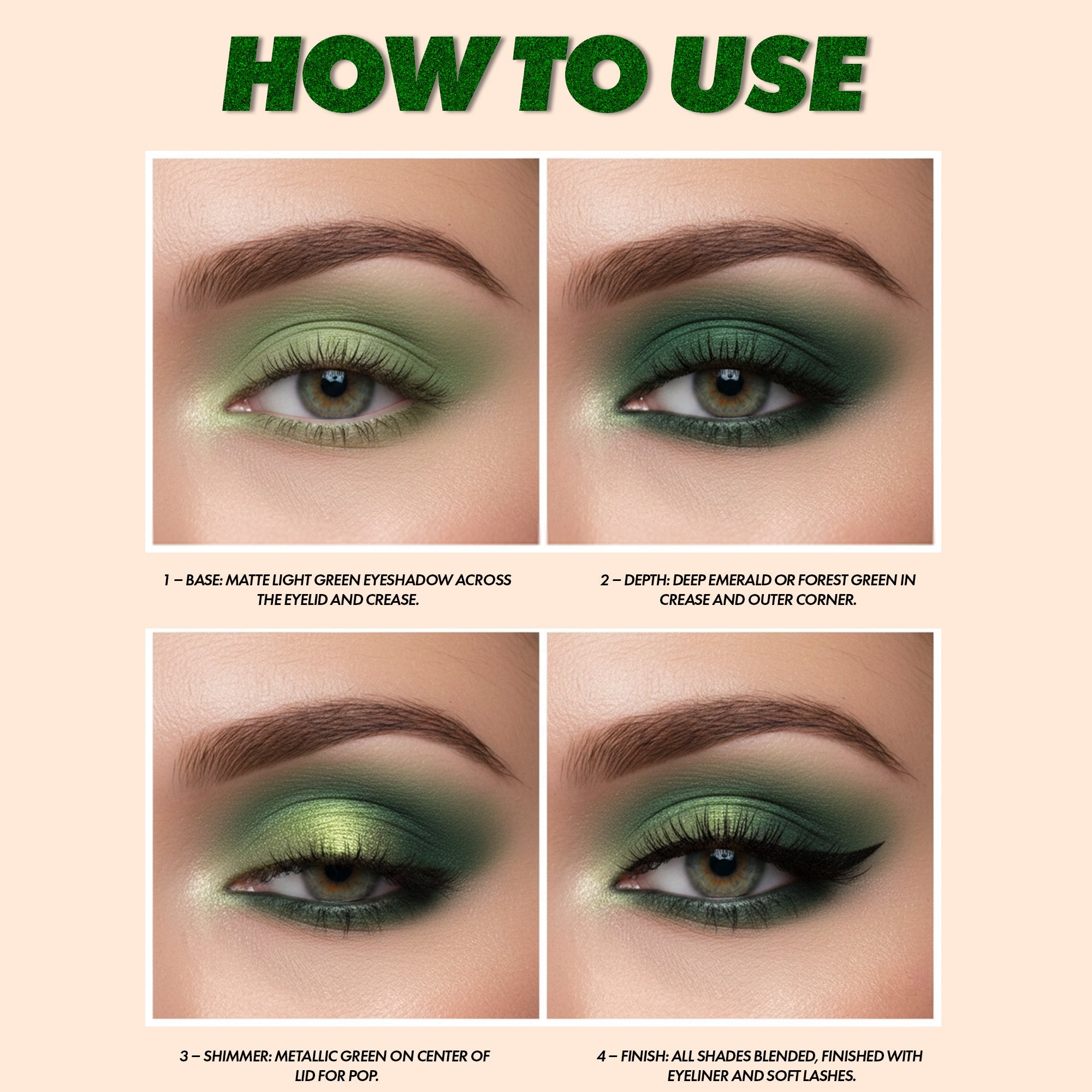 HOW TO USE

1 – BASE: MATTE LIGHT GREEN EYESHADOW ACROSS THE EYELID AND CREASE.

2 – DEPTH: DEEP EMERALD OR FOREST GREEN IN CREASE AND OUTER CORNER.

3 – SHIMMER: METALLIC GREEN ON CENTER OF LID FOR POP.

4 – FINISH: ALL SHADES BLENDED, FINISHED WITH EYELINER AND SOFT LASHES.