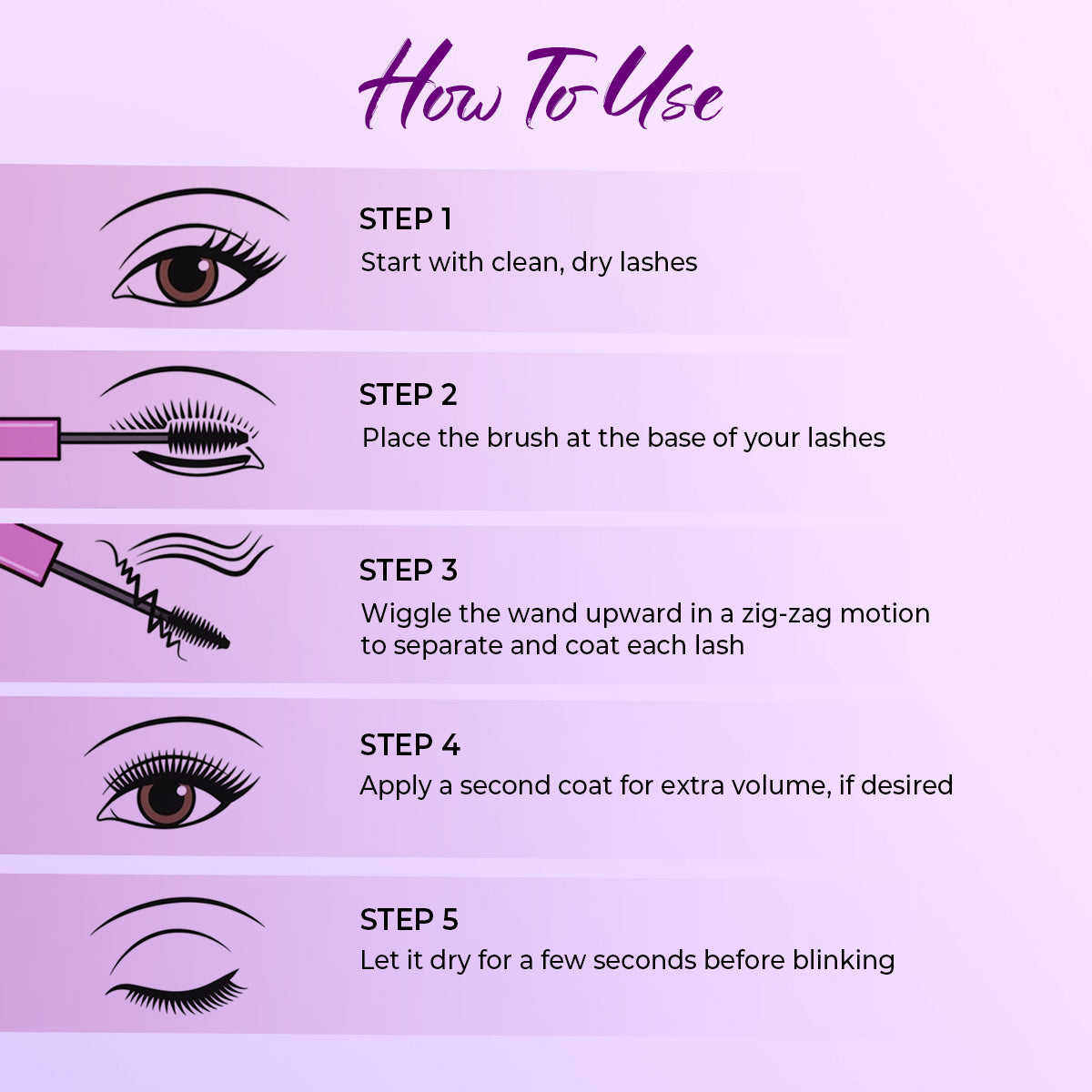 How To Use

STEP 1
Start with clean, dry lashes

STEP 2
Place the brush at the base of your lashes

STEP 3
Wiggle the wand upward in a zig-zag motion to separate and coat each lash

STEP 4
Apply a second coat for extra volume, if desired

STEP 5
Let it dry for a few seconds before blinking