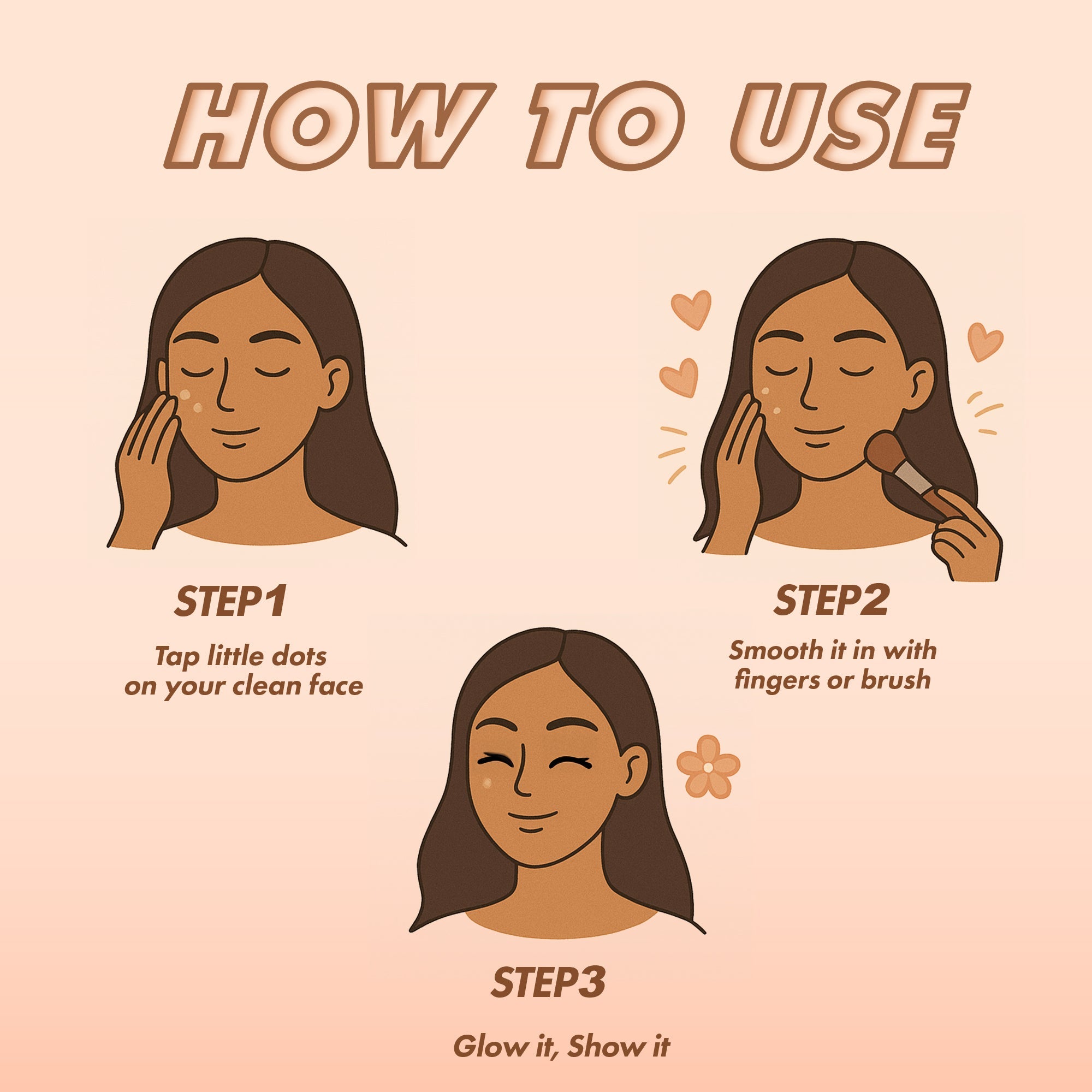 HOW TO USE

STEP1

Tap little dots on your clean face

STEP2

Smooth it in with fingers or brush

STEP3

Glow it, Show it