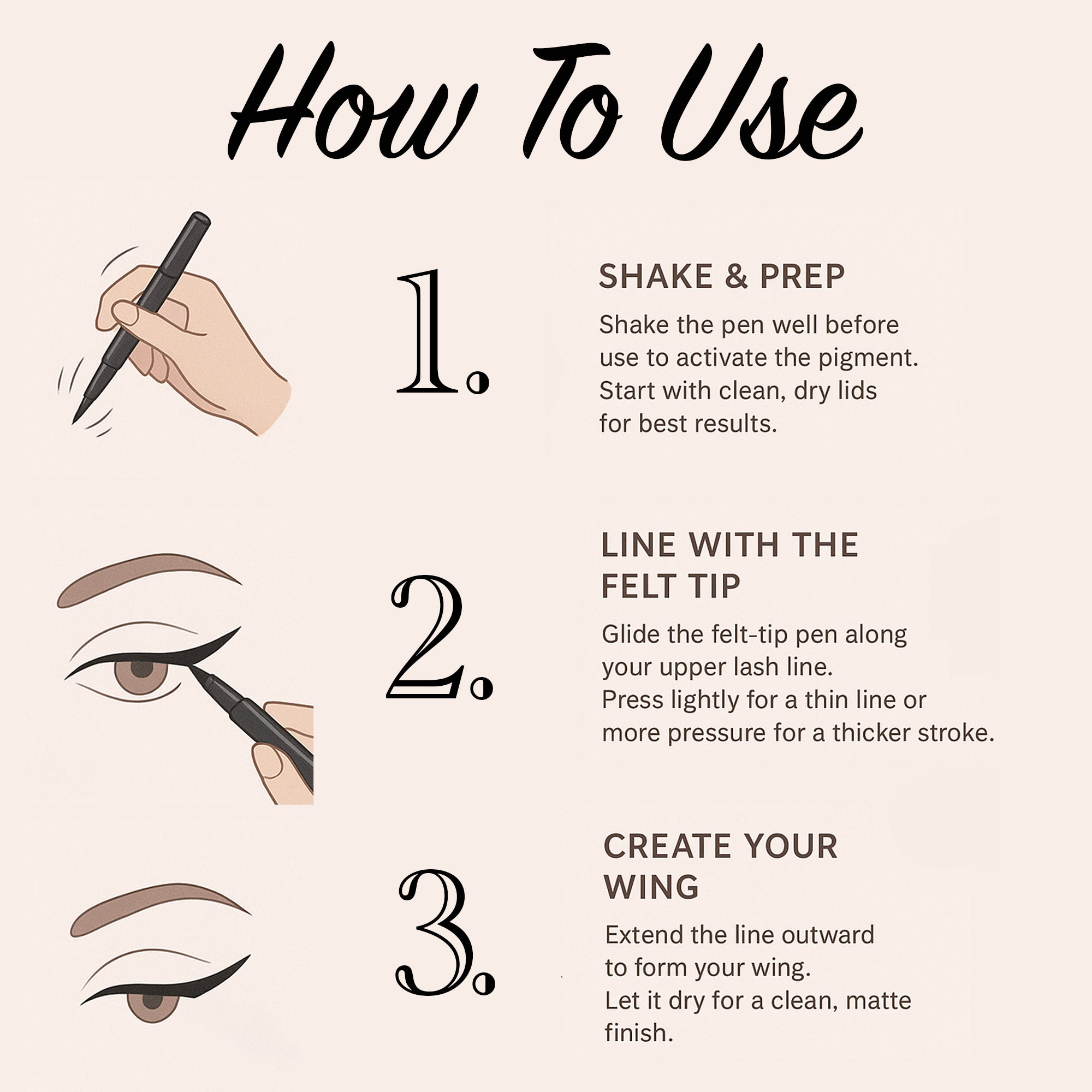 How To Use

1.

SHAKE & PREP

Shake the pen well before use to activate the pigment. Start with clean, dry lids for best results.

2.

LINE WITH THE FELT TIP

Glide the felt-tip pen along your upper lash line. Press lightly for a thin line or more pressure for a thicker stroke.

3.

CREATE YOUR WING

Extend the line outward to form your wing. Let it dry for a clean, matte finish.