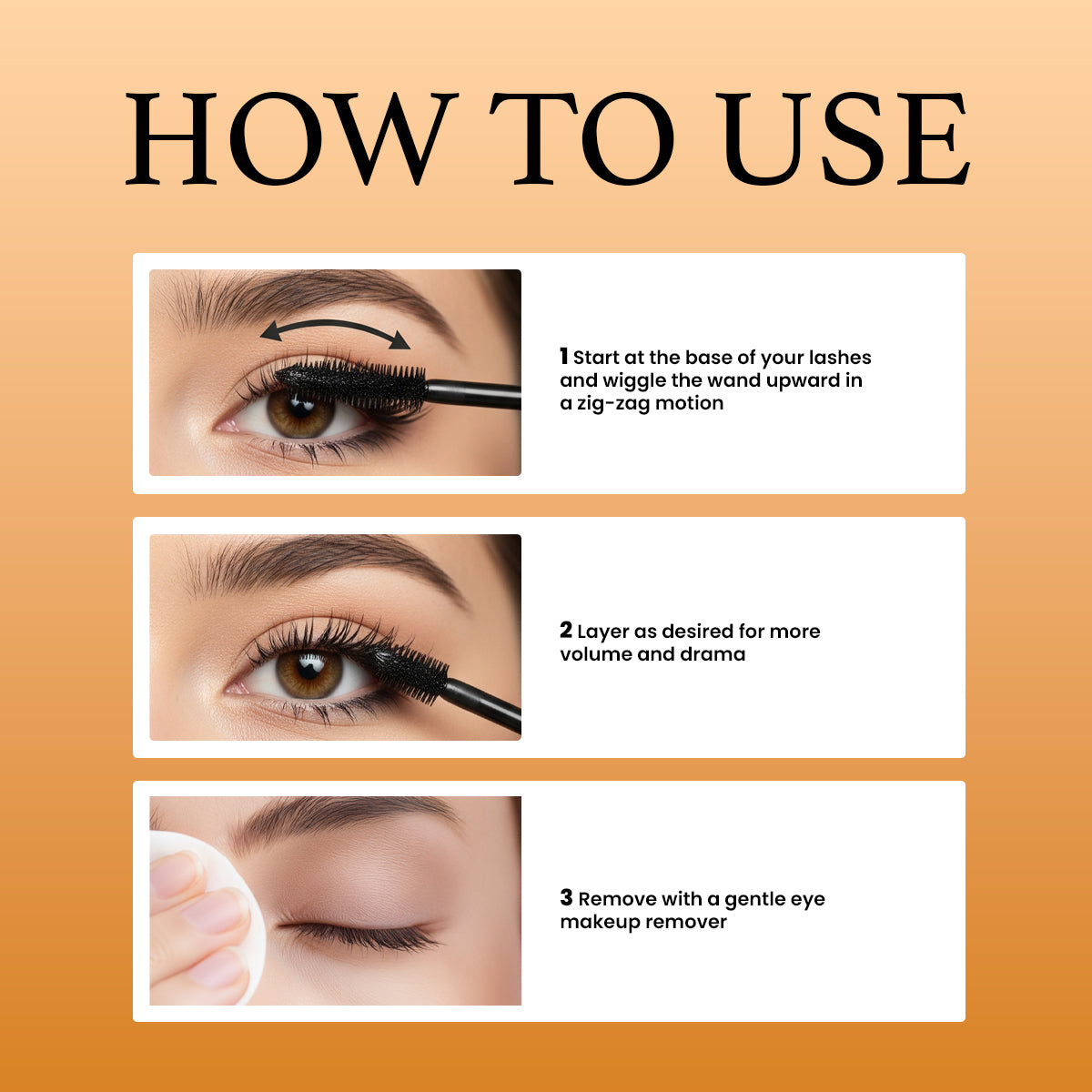 HOW TO USE

1 Start at the base of your lashes and wiggle the wand upward in a zig-zag motion

2 Layer as desired for more volume and drama

3 Remove with a gentle eye makeup remover