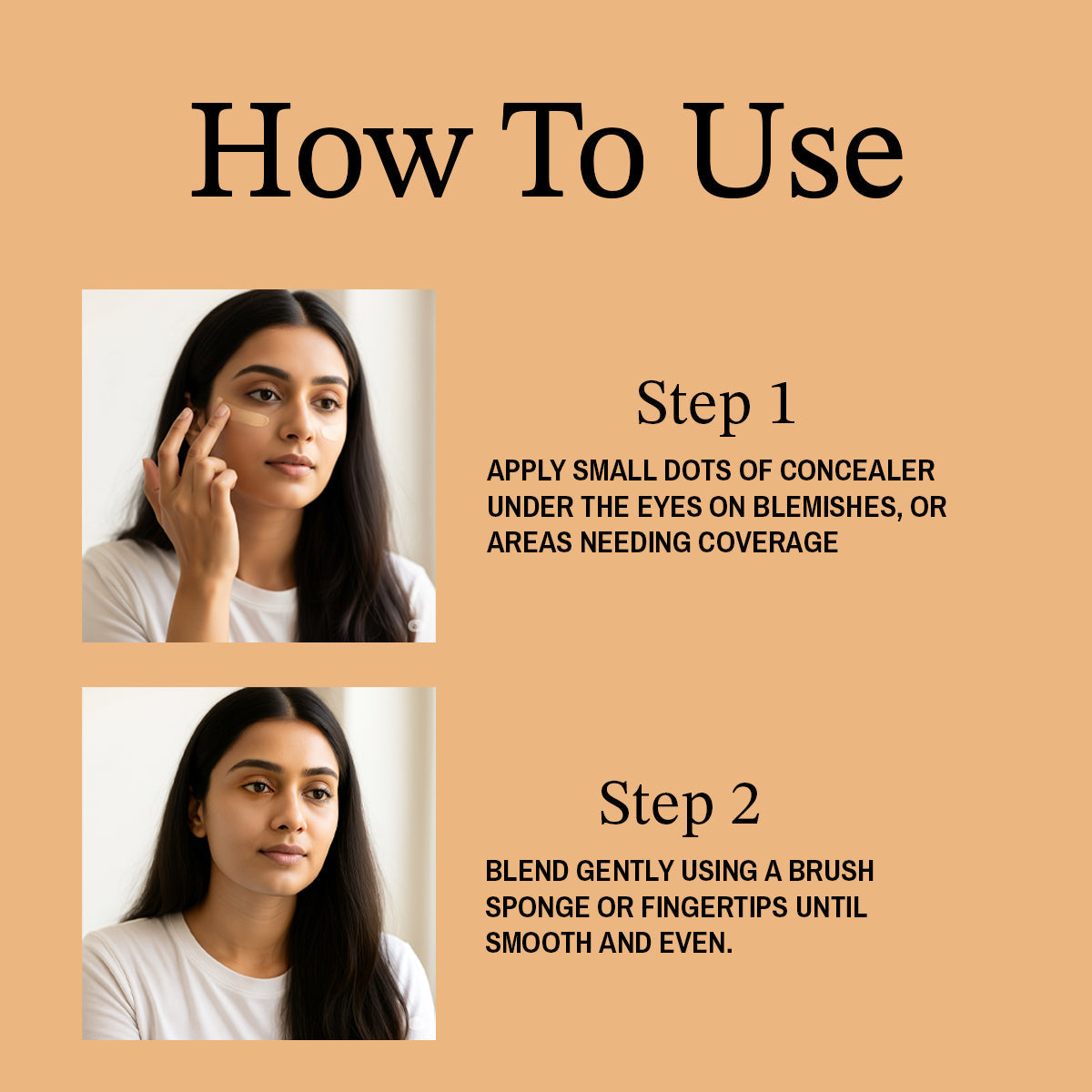 How To Use

Step 1

APPLY SMALL DOTS OF CONCEALER UNDER THE EYES ON BLEMISHES, OR AREAS NEEDING COVERAGE

Step 2

BLEND GENTLY USING A BRUSH SPONGE OR FINGERTIPS UNTIL SMOOTH AND EVEN.