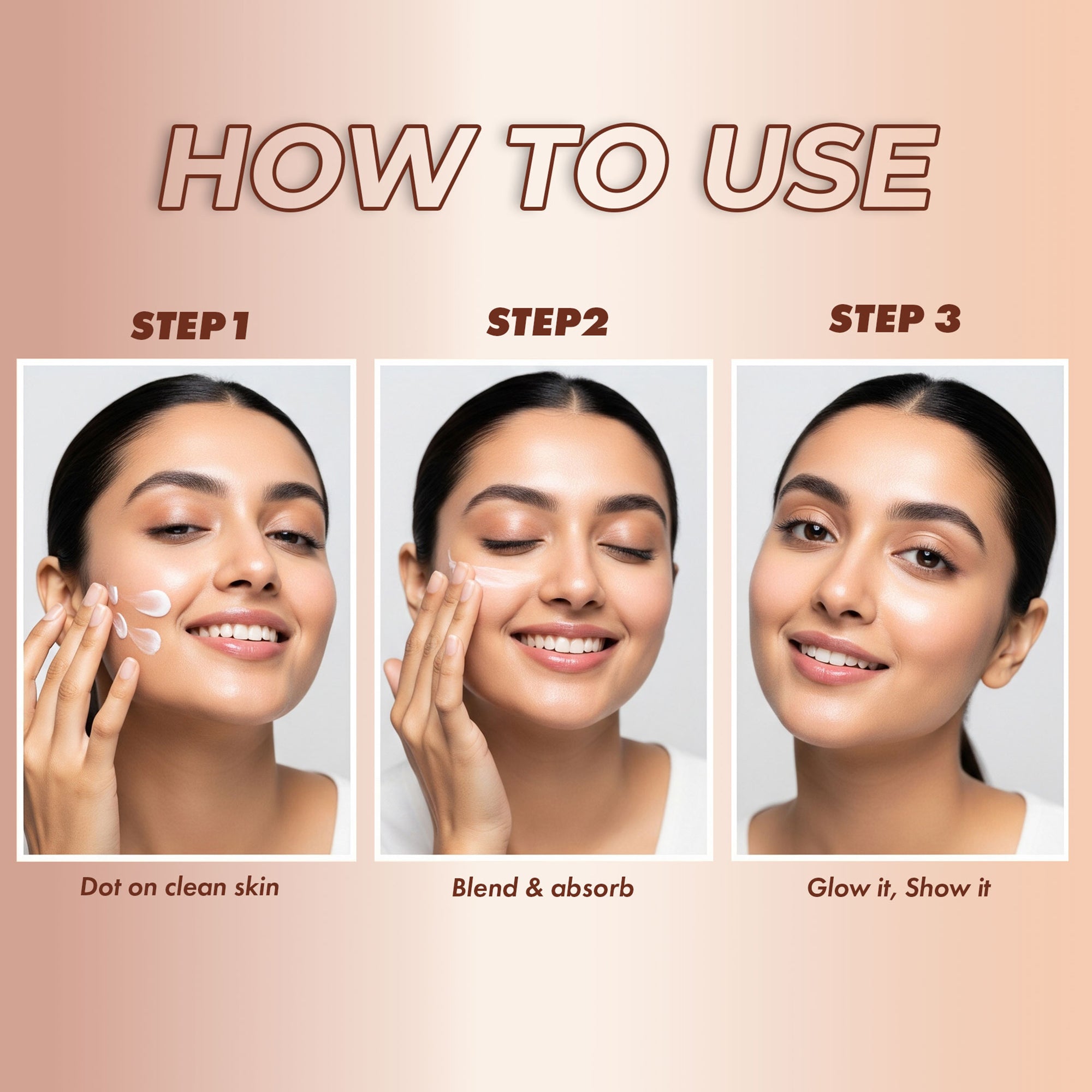 HOW TO USE

STEP 1

Dot on clean skin

STEP2

Blend & absorb

STEP 3

Glow it, Show it